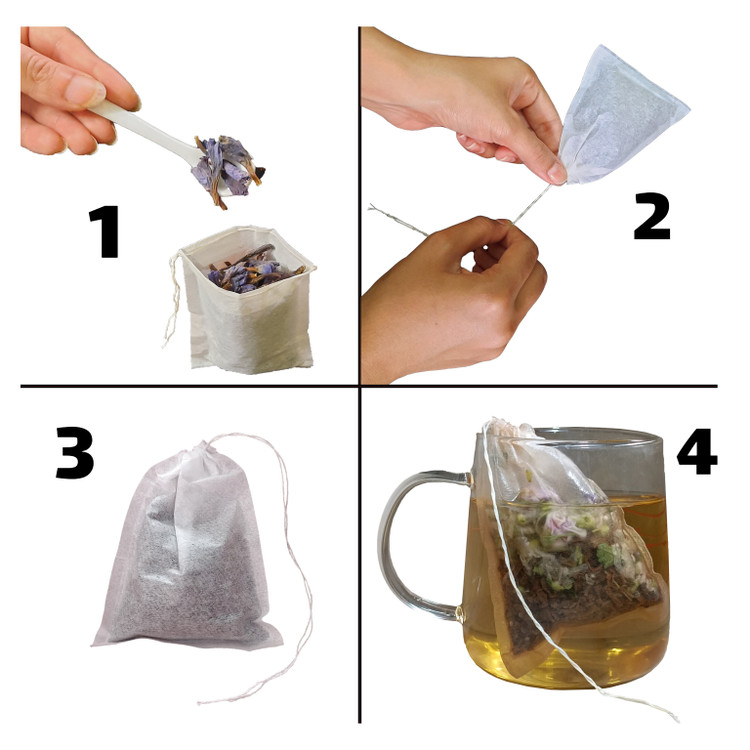 1

2

3

4